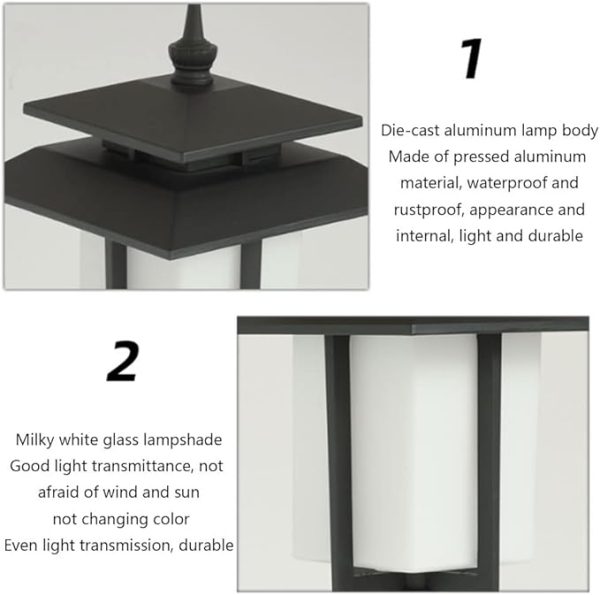 1

Die-cast aluminum lamp body
Made of pressed aluminum material, waterproof and rustproof, appearance and internal, light and durable

2

Milky white glass lampshade
Good light transmittance, not afraid of wind and sun not changing color
Even light transmission, durable